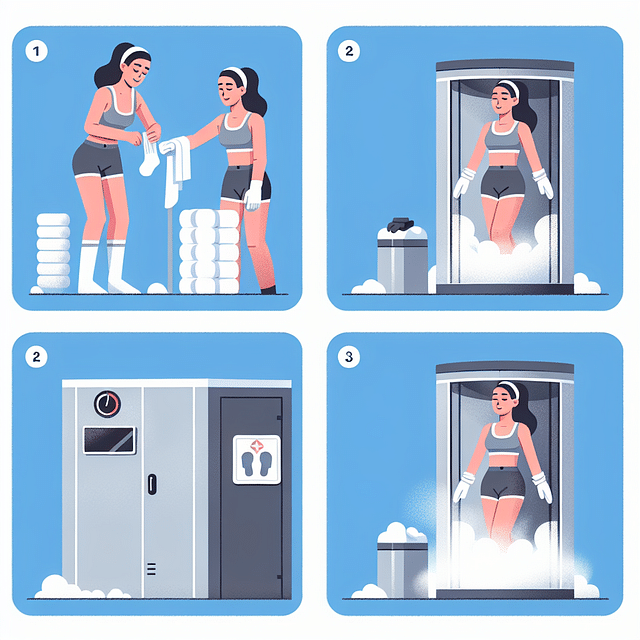 1

2

2

3